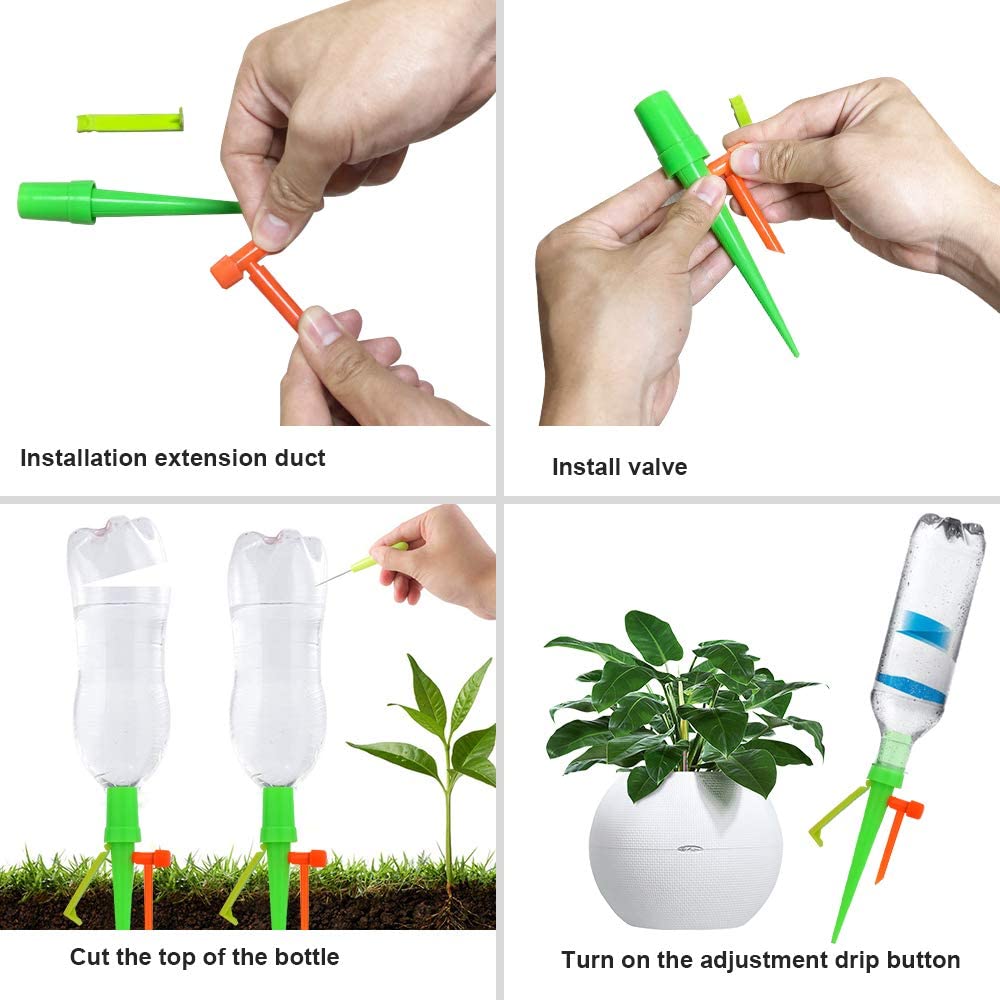 Installation extension duct

Install valve

Cut the top of the bottle

Turn on the adjustment drip button