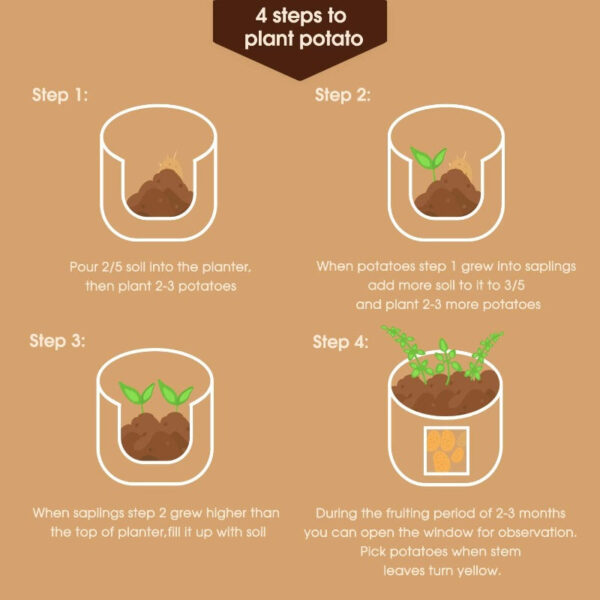 4 steps to plant potato

Step 1:

Pour 2/5 soil into the planter, then plant 2-3 potatoes

Step 2:

When potatoes step 1 grew into saplings add more soil to it to 3/5 and plant 2-3 more potatoes

Step 3:

When saplings step 2 grew higher than the top of planter,fill it up with soil

Step 4:

During the fruiting period of 2-3 months you can open the window for observation. Pick potatoes when stem leaves turn yellow.