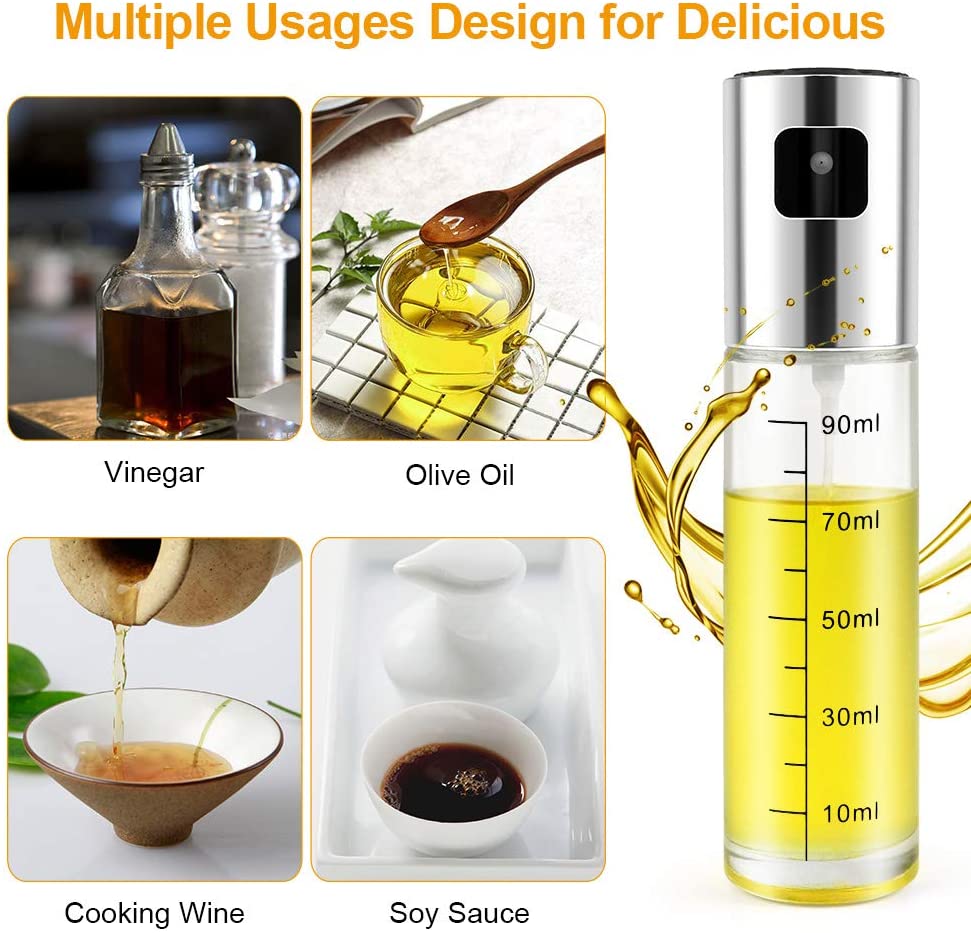 Multiple Usages Design for Delicious

Vinegar

Olive Oil

Cooking Wine

Soy Sauce

90ml
70ml
50ml
30ml
10ml