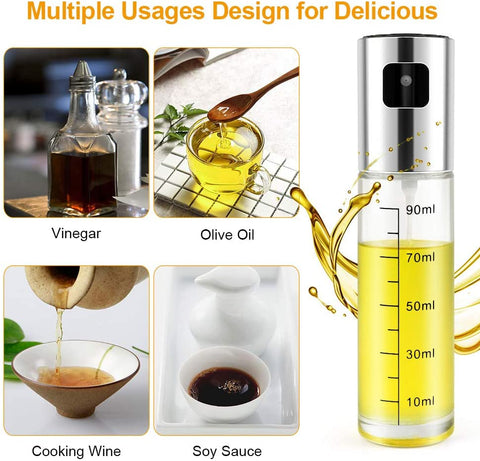 Multiple Usages Design for Delicious

Vinegar

Olive Oil

Cooking Wine

Soy Sauce

90ml
70ml
50ml
30ml
10ml