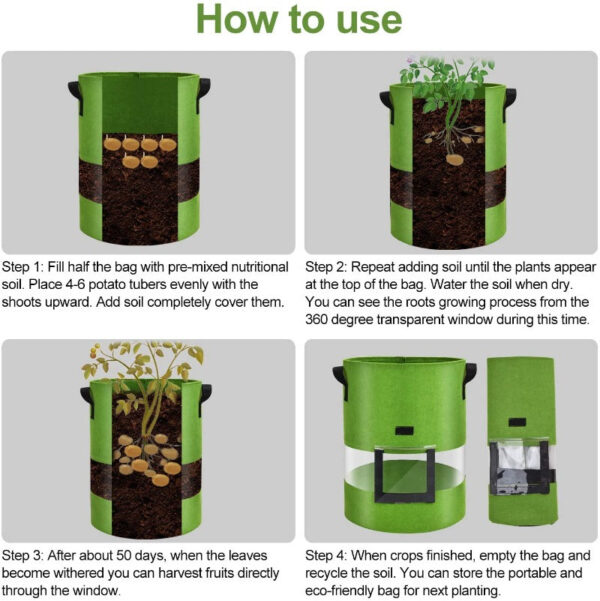 How to use

Step 1: Fill half the bag with pre-mixed nutritional soil. Place 4-6 potato tubers evenly with the shoots upward. Add soil completely cover them.

Step 2: Repeat adding soil until the plants appear at the top of the bag. Water the soil when dry. You can see the roots growing process from the 360 degree transparent window during this time.

Step 3: After about 50 days, when the leaves become withered you can harvest fruits directly through the window.

Step 4: When crops finished, empty the bag and recycle the soil. You can store the portable and eco-friendly bag for next planting.