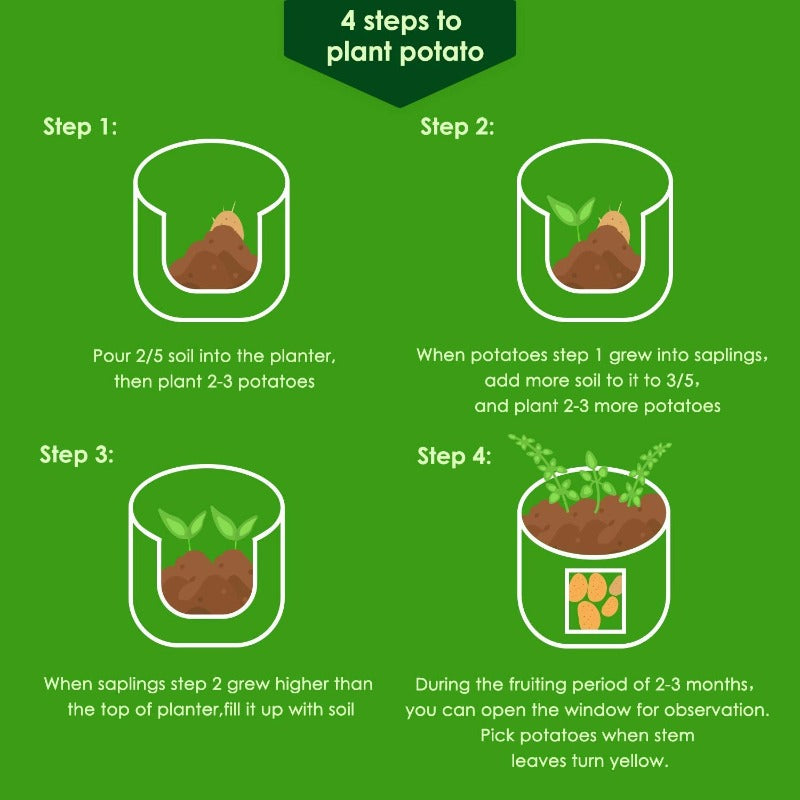 4 steps to plant potato

Step 1:

Pour 2/5 soil into the planter, then plant 2-3 potatoes

Step 2:

When potatoes step 1 grew into saplings, add more soil to it to 3/5, and plant 2-3 more potatoes

Step 3:

When saplings step 2 grew higher than the top of planter,fill it up with soil

Step 4:

During the fruiting period of 2-3 months, you can open the window for observation. Pick potatoes when stem leaves turn yellow.