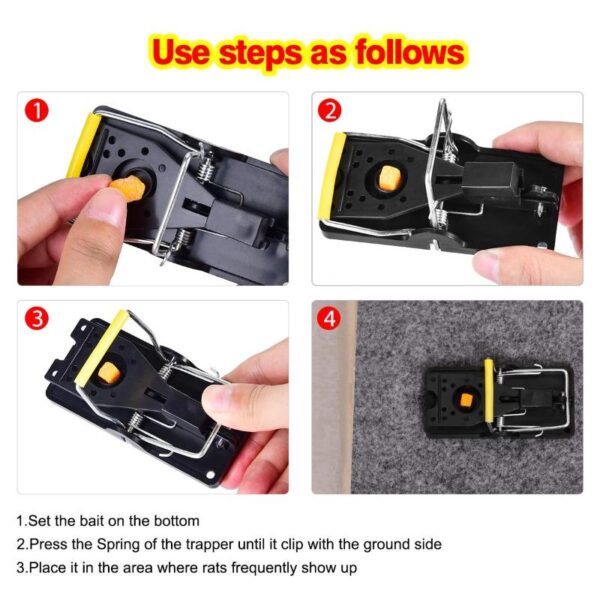 Use steps as follows

1

2

3

4

1.Set the bait on the bottom
2.Press the Spring of the trapper until it clip with the ground side
3.Place it in the area where rats frequently show up