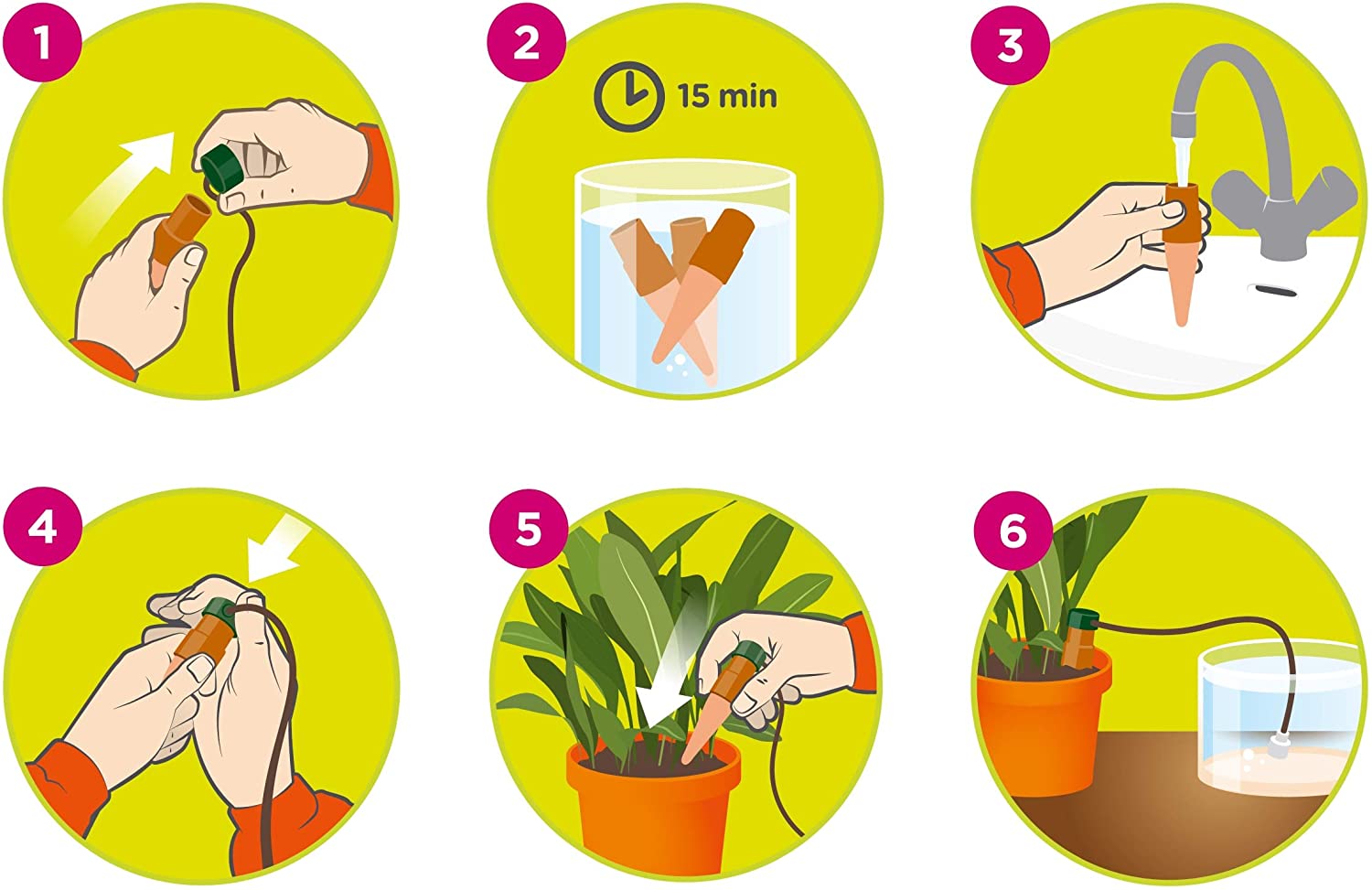 1

2

15 min

3

4

5

6