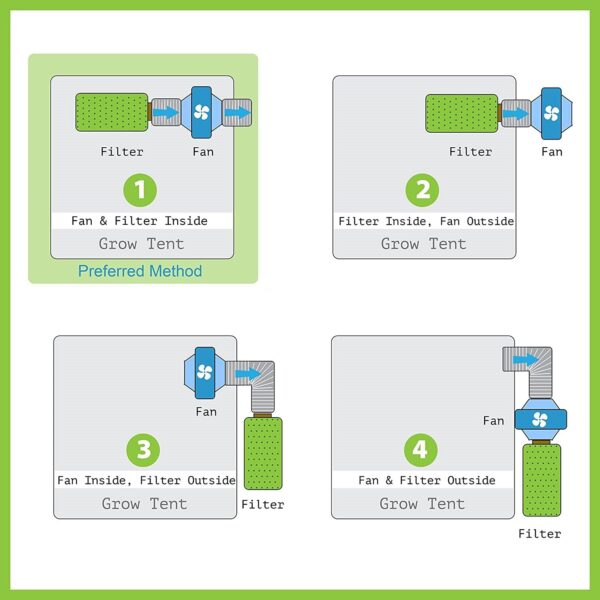 Filter

Fan

1

Fan & Filter Inside

Grow Tent

Preferred Method

Filter

Fan

2

Filter Inside, Fan Outside

Grow Tent

Fan

3

Fan Inside, Filter Outside

Grow Tent

Filter

Fan

4

Fan & Filter Outside

Grow Tent

Filter