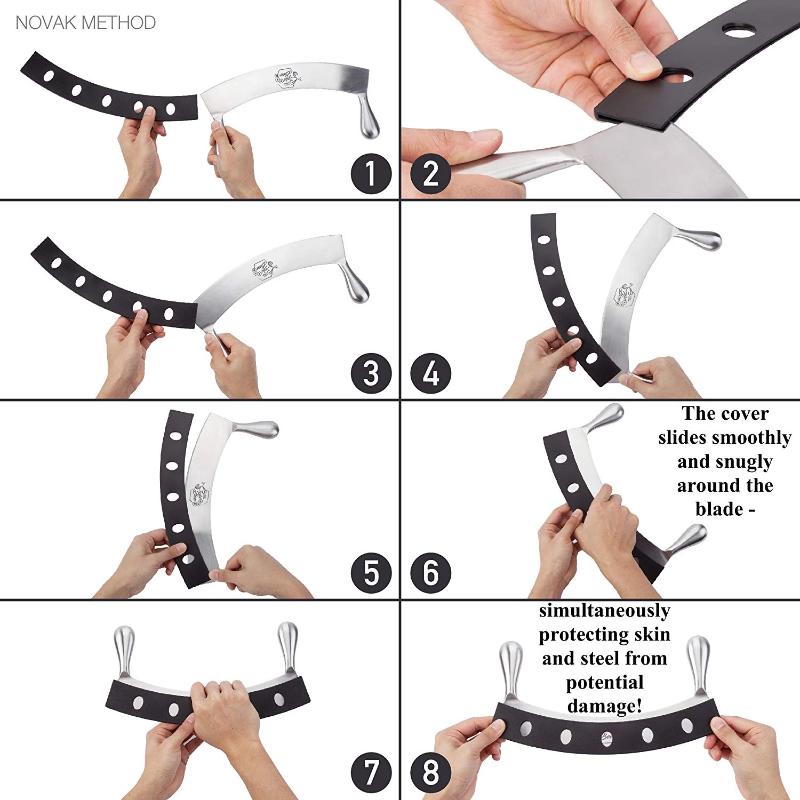 NOVAK METHOD

1

2

3

4

5

6

The cover slides smoothly and snugly around the blade -

7

8

simultaneously protecting skin and steel from potential damage!