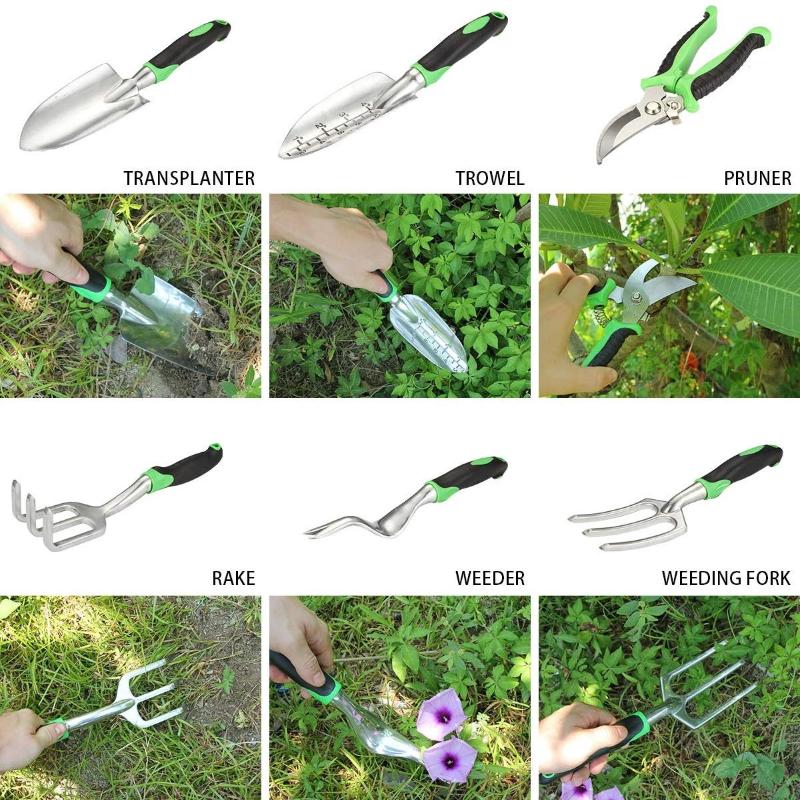 TRANSPLANTER

TROWEL

PRUNER

RAKE

WEEDER

WEEDING FORK