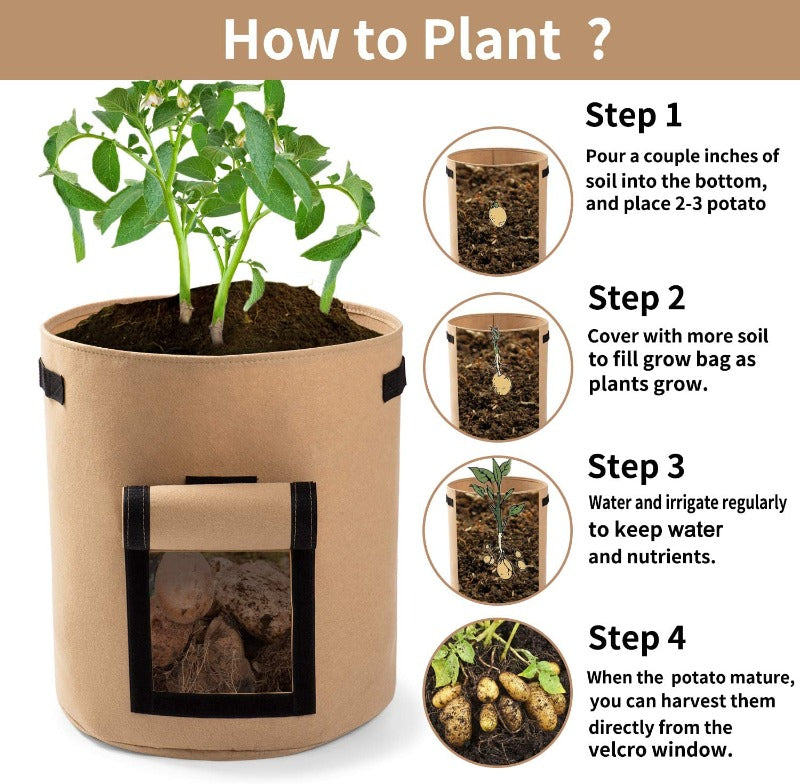 How to Plant ?

Step 1
Pour a couple inches of soil into the bottom, and place 2-3 potato

Step 2
Cover with more soil to fill grow bag as plants grow.

Step 3
Water and irrigate regularly to keep water and nutrients.

Step 4
When the potato mature, you can harvest them directly from the velcro window.