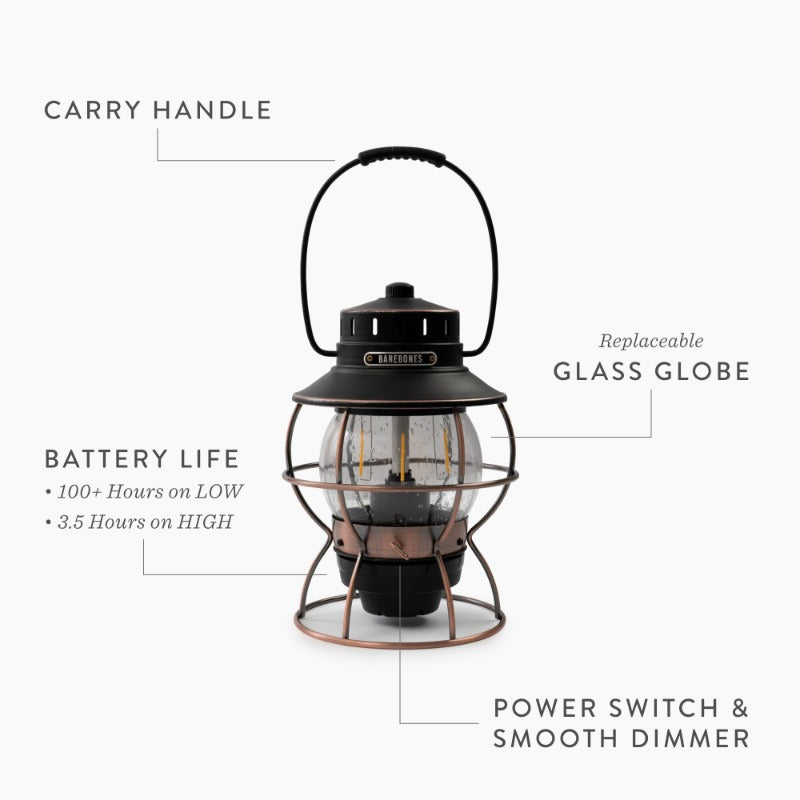 CARRY HANDLE

BAREBONES

Replaceable
GLASS GLOBE

BATTERY LIFE
• 100+ Hours on LOW
• 3.5 Hours on HIGH

POWER SWITCH &
SMOOTH DIMMER