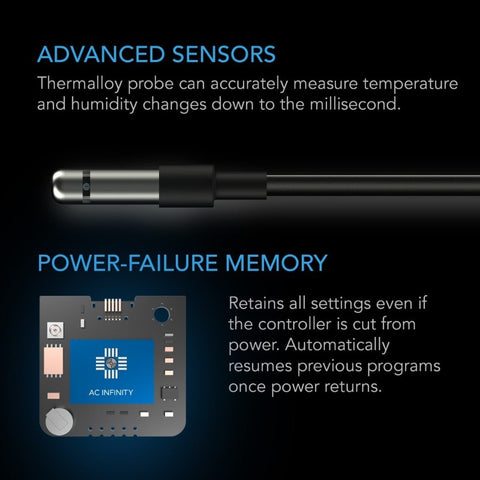 ADVANCED SENSORS

Thermalloy probe can accurately measure temperature and humidity changes down to the millisecond.

POWER-FAILURE MEMORY

AC INFINITY

Retains all settings even if the controller is cut from power. Automatically resumes previous programs once power returns.