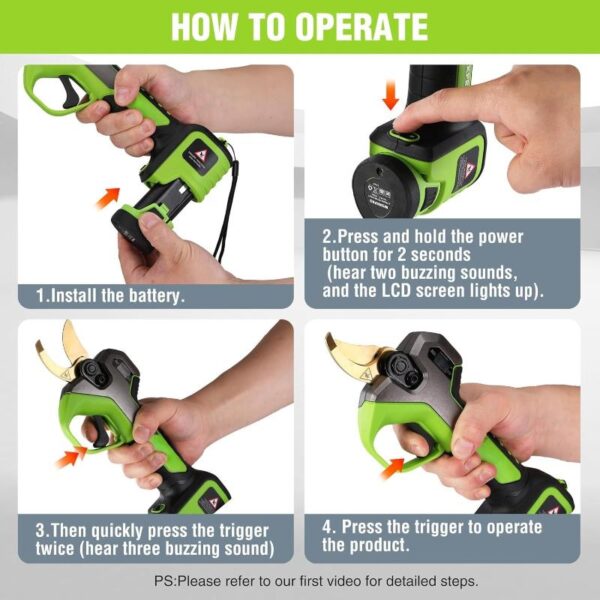 HOW TO OPERATE

1.Install the battery.

2.Press and hold the power button for 2 seconds (hear two buzzing sounds, and the LCD screen lights up).

3.Then quickly press the trigger twice (hear three buzzing sound)

4. Press the trigger to operate the product.

PS:Please refer to our first video for detailed steps.